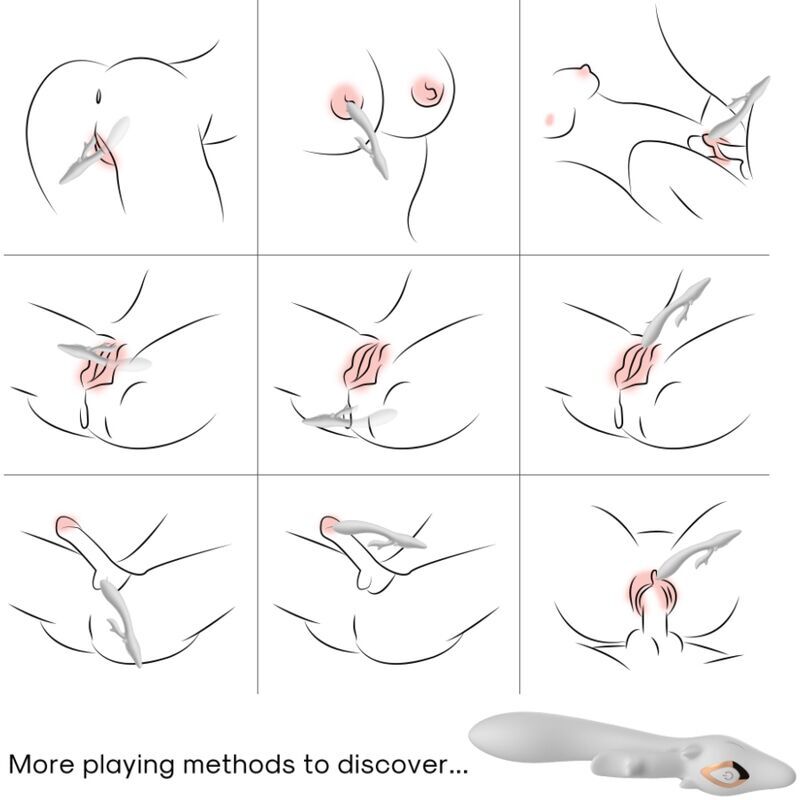 More playing methods to discover...