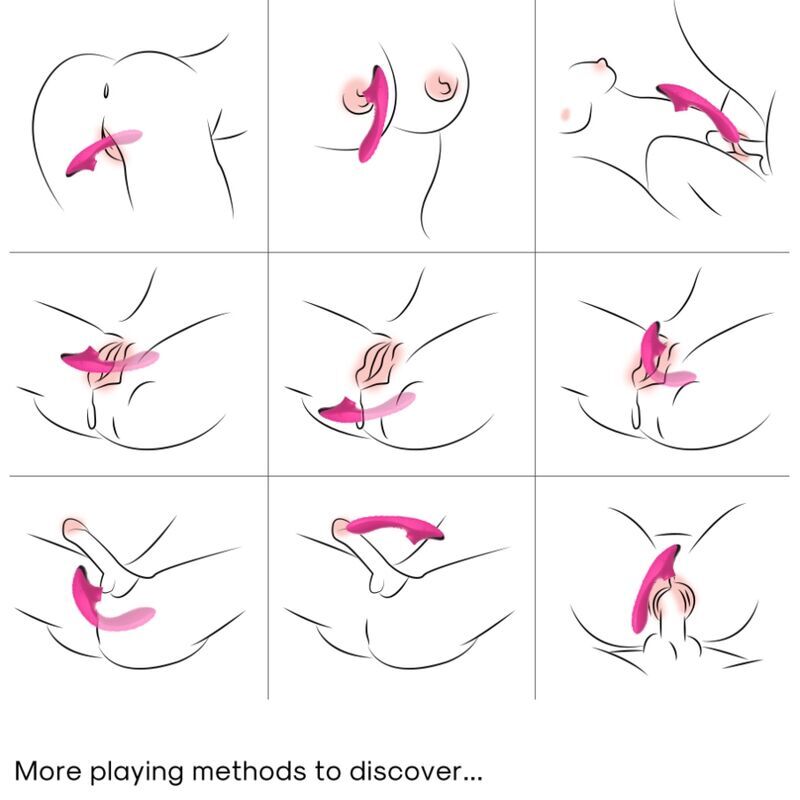 More playing methods to discover...