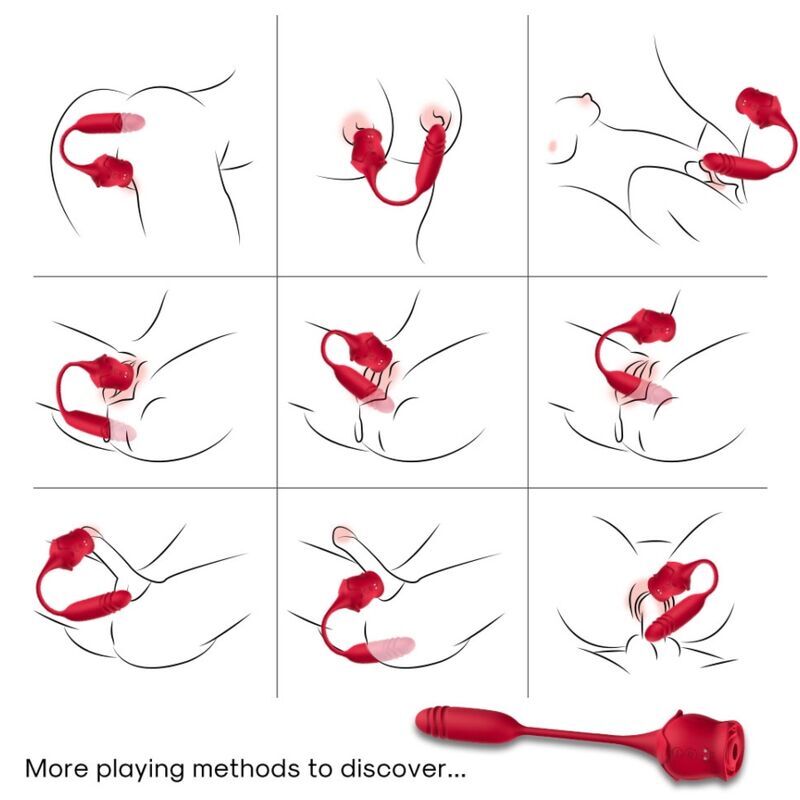 More playing methods to discover...